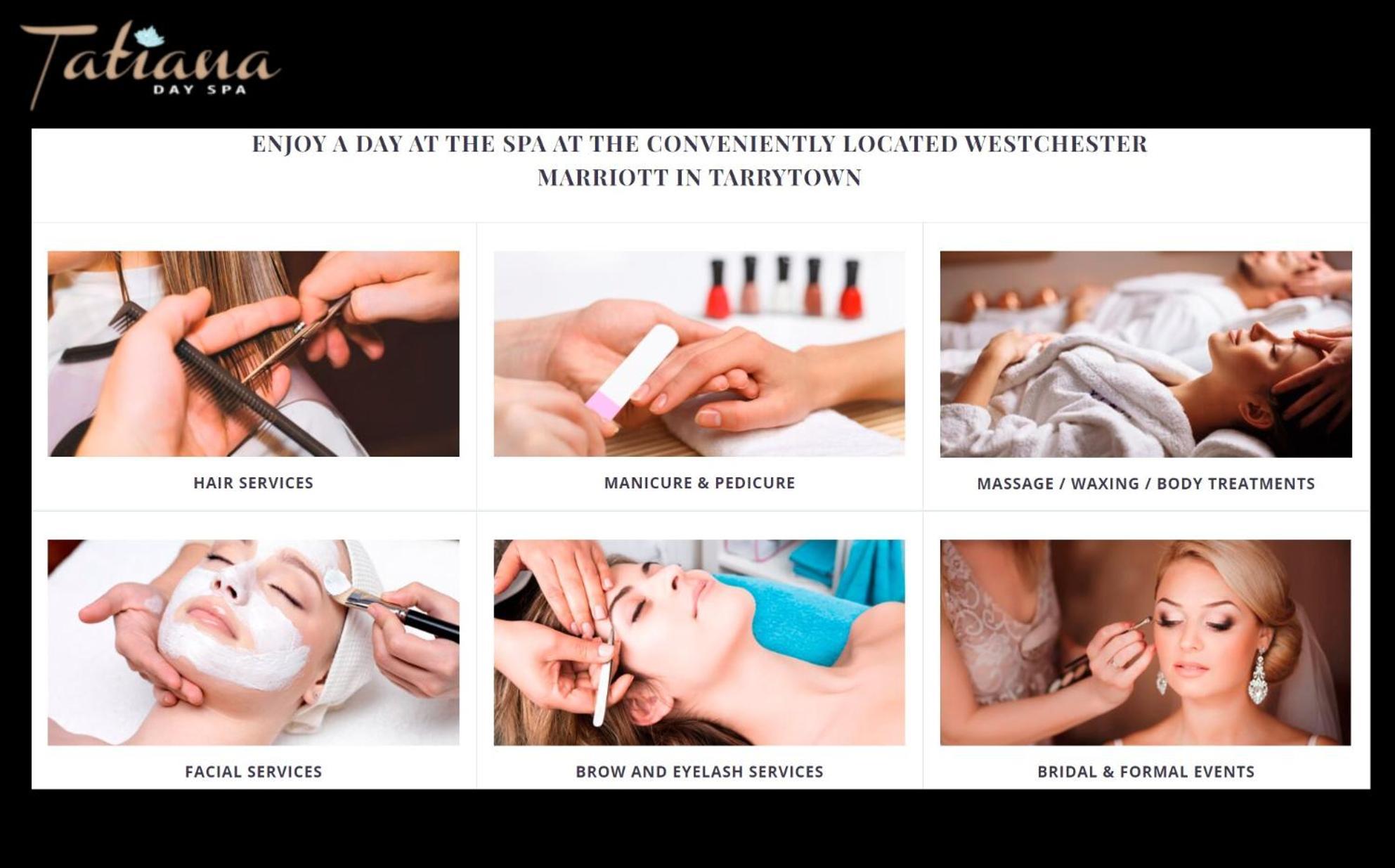 Tatiana
DAY SPA

ENJOY A DAY AT THE SPA AT THE CONVENIENTLY LOCATED WESTCHESTER MARRIOTT IN TARRYTOWN

HAIR SERVICES

MANICURE & PEDICURE

MASSAGE / WAXING / BODY TREATMENTS

FACIAL SERVICES

BROW AND EYELASH SERVICES

BRIDAL & FORMAL EVENTS